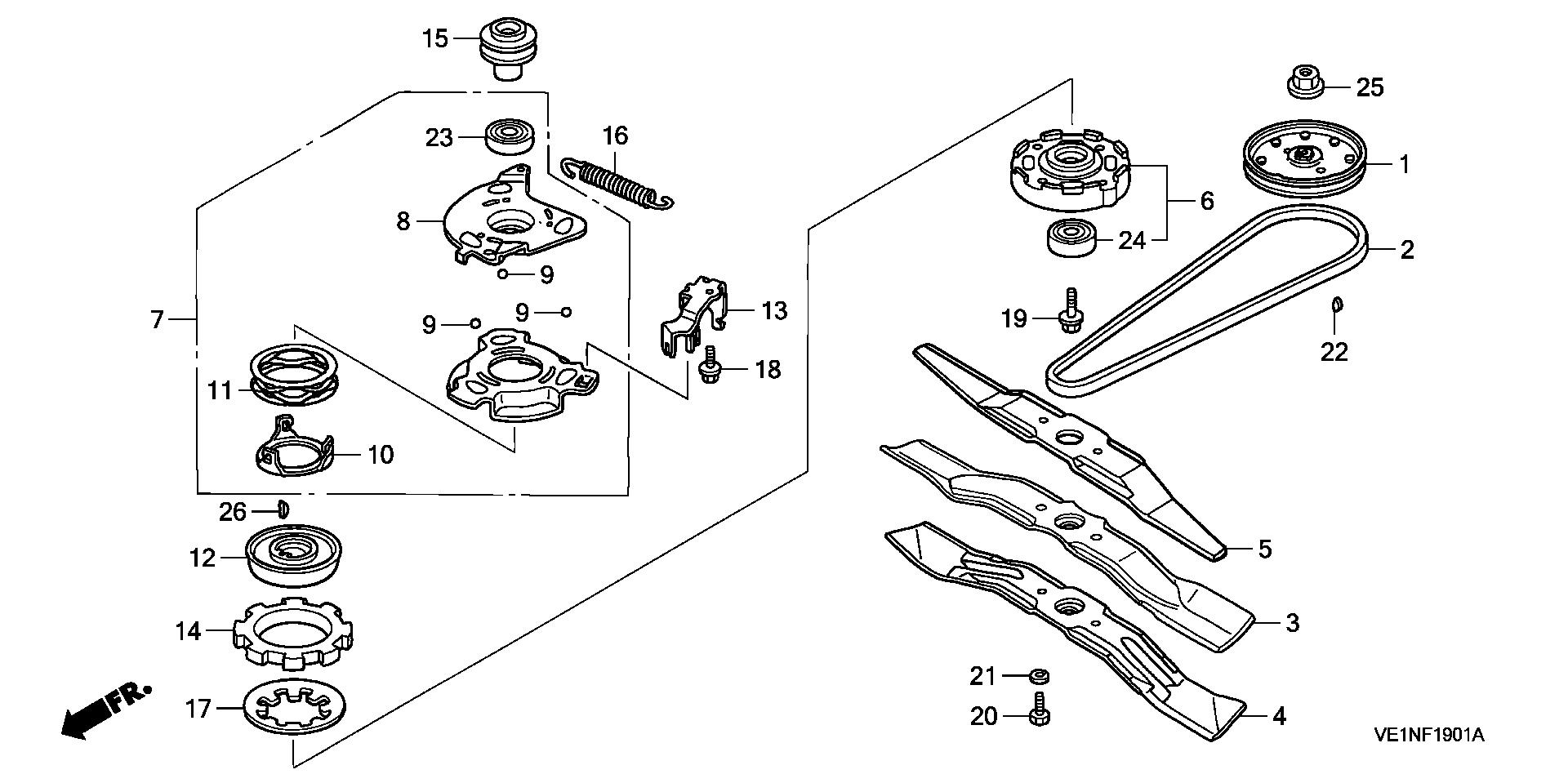 15
23
16
8
9
7
9
9
13
18
11
10
26
12
14
17
FR.
25
1
6
24
2
19
22
5
3
21
20
4
VE1NF1901A